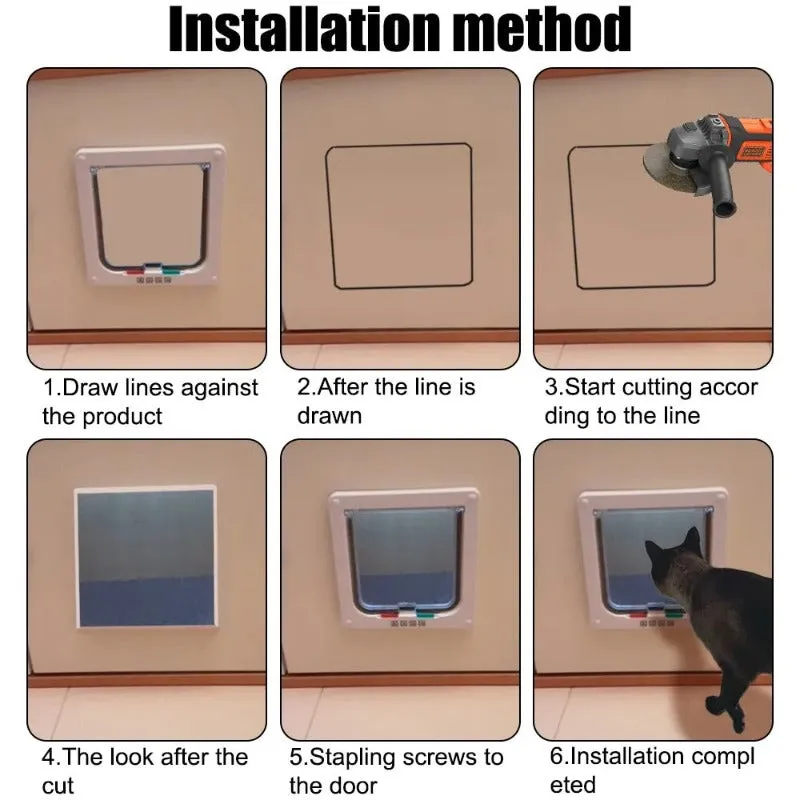 Installation method

1.Draw lines against the product

2.After the line is drawn

3.Start cutting accor ding to the line

4.The look after the cut

5.Stapling screws to the door

6.Installation compl eted